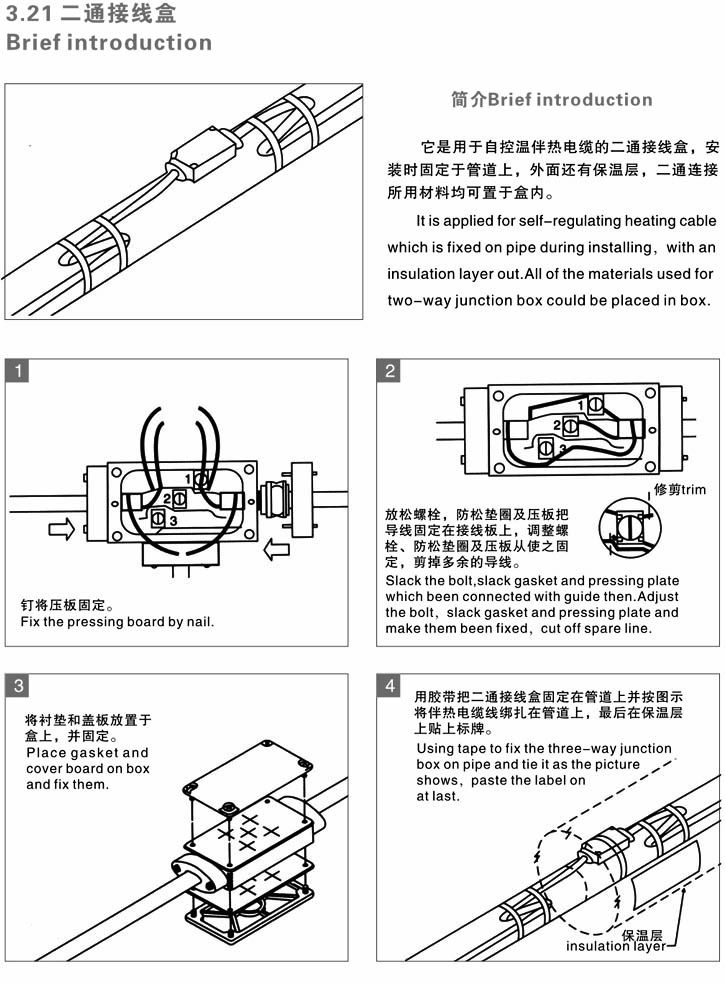 3.21 二通接线盒
Brief introduction

简介Brief introduction

它是用于自控温伴热电缆的二通接线盒，安装时固定于管道上，外面还有保温层，二通连接所用材料均可置于盒内。

It is applied for self-regulating heating cable which is fixed on pipe during installing, with an insulation layer out.All of the materials used for two-way junction box could be placed in box.

1

1
2
3

钉将压板固定。
Fix the pressing board by nail.

2

1
2
3

修剪trim

放松螺栓，防松垫圈及压板把导线固定在接线板上，调整螺栓、防松垫圈及压板从使之固定，剪掉多余的导线。
Slack the bolt,slack gasket and pressing plate which been connected with guide then.Adjust the bolt, slack gasket and pressing plate and make them been fixed, cut off spare line.

3

将衬垫和盖板放置于盒上，并固定。
Place gasket and cover board on box and fix them.

4

用胶带把二通接线盒固定在管道上并按图示将伴热电缆线绑扎在管道上，最后在保温层上贴上标牌。
Using tape to fix the three-way junction box on pipe and tie it as the picture shows, paste the label on at last.

保温层
insulation layer